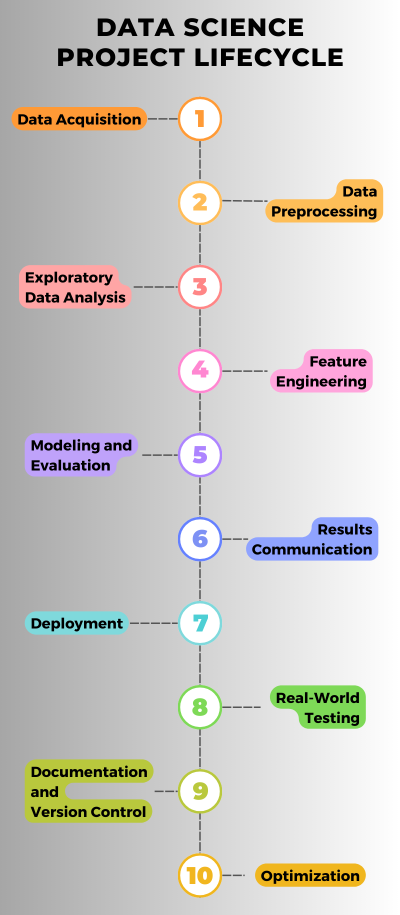 DATA SCIENCE PROJECT LIFECYCLE

Data Acquisition
1

2
Data Preprocessing

Exploratory Data Analysis
3

4
Feature Engineering

Modeling and Evaluation
5

6
Results Communication

Deployment
7

8
Real-World Testing

Documentation and Version Control
9

10
Optimization